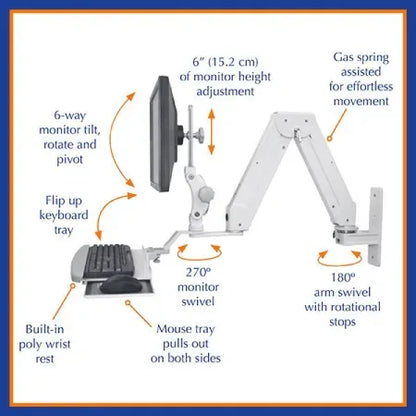 6" (15.2 cm) of monitor height adjustment

Gas spring assisted for effortless movement

6-way monitor tilt, rotate and pivot

Flip up keyboard tray

270º monitor swivel

180º arm swivel with rotational stops

Built-in poly wrist rest

Mouse tray pulls out on both sides